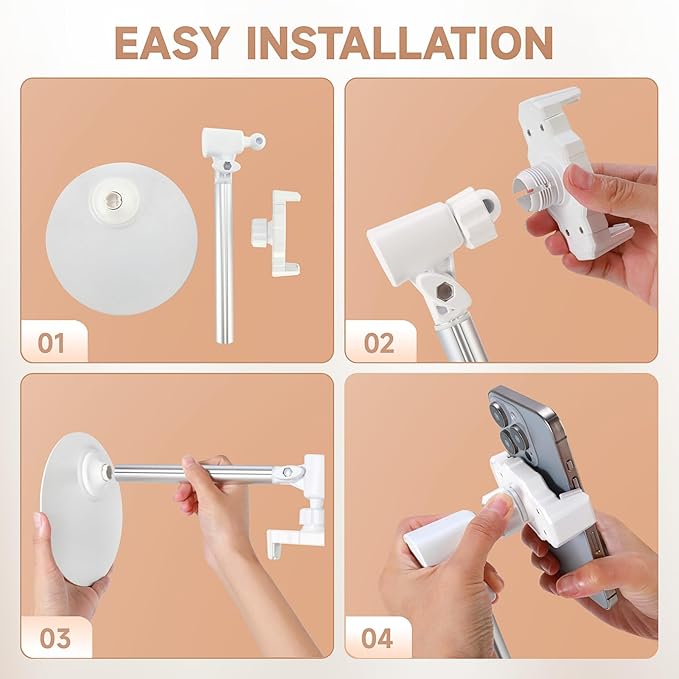 EASY INSTALLATION

01

02

03

04