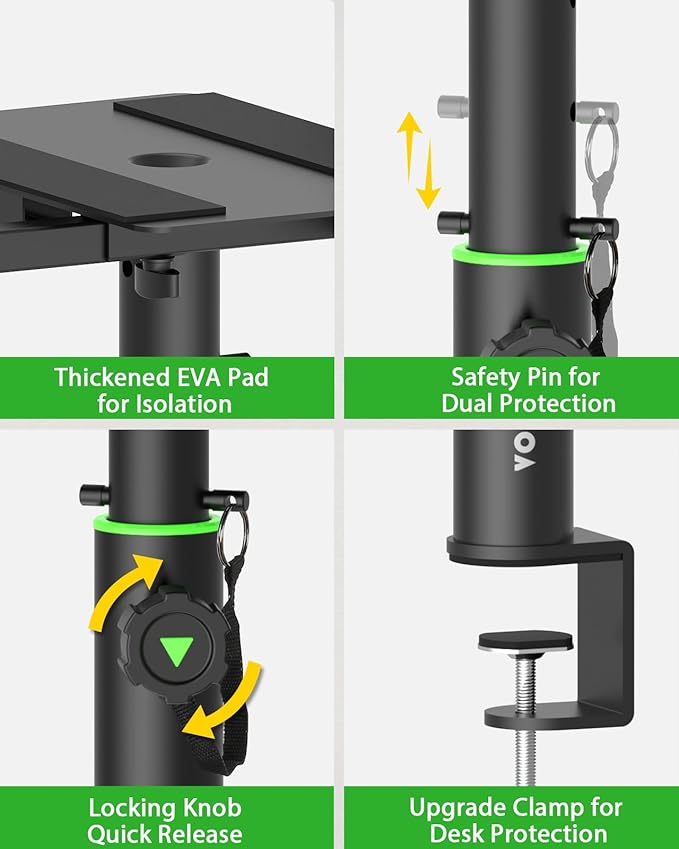 Thickened EVA Pad for Isolation

Safety Pin for Dual Protection

VO

Locking Knob Quick Release

Upgrade Clamp for Desk Protection