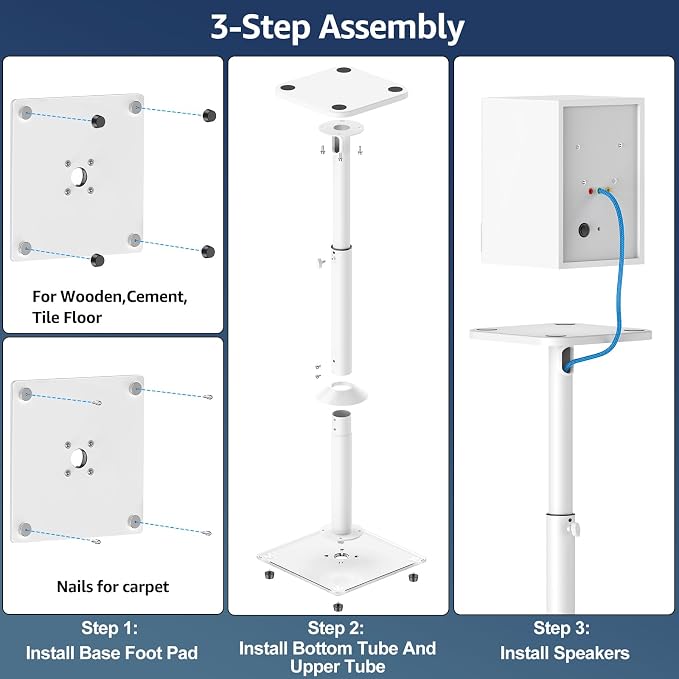 3-Step Assembly

For Wooden,Cement, Tile Floor

Nails for carpet

Step 1:
Install Base Foot Pad

Step 2:
Install Bottom Tube And Upper Tube

Step 3:
Install Speakers