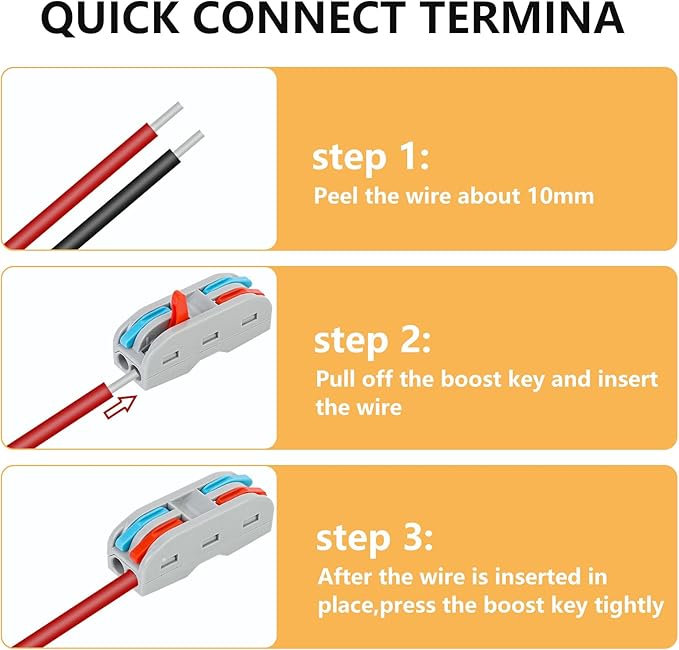 QUICK CONNECT TERMINA

step 1:
Peel the wire about 10mm

step 2:
Pull off the boost key and insert the wire

step 3:
After the wire is inserted in place,press the boost key tightly