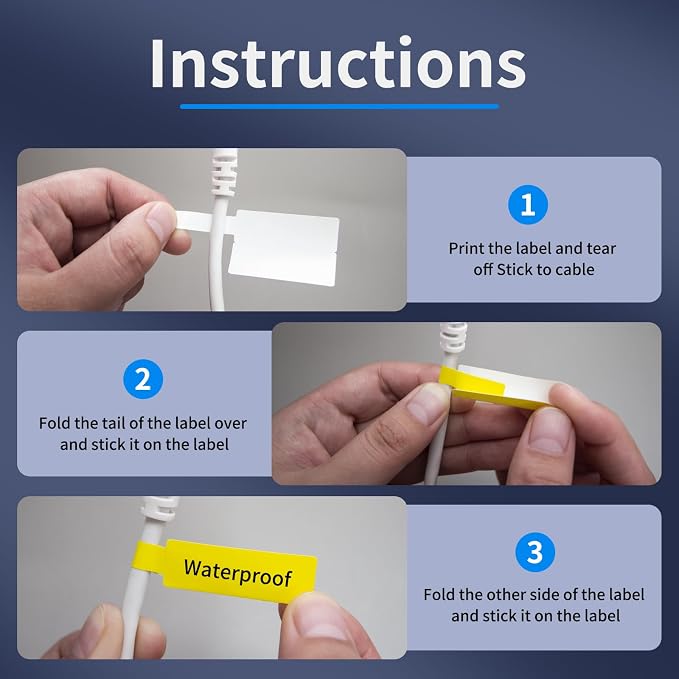 Instructions

1

Print the label and tear off Stick to cable

2

Fold the tail of the label over and stick it on the label

Waterproof

3

Fold the other side of the label and stick it on the label