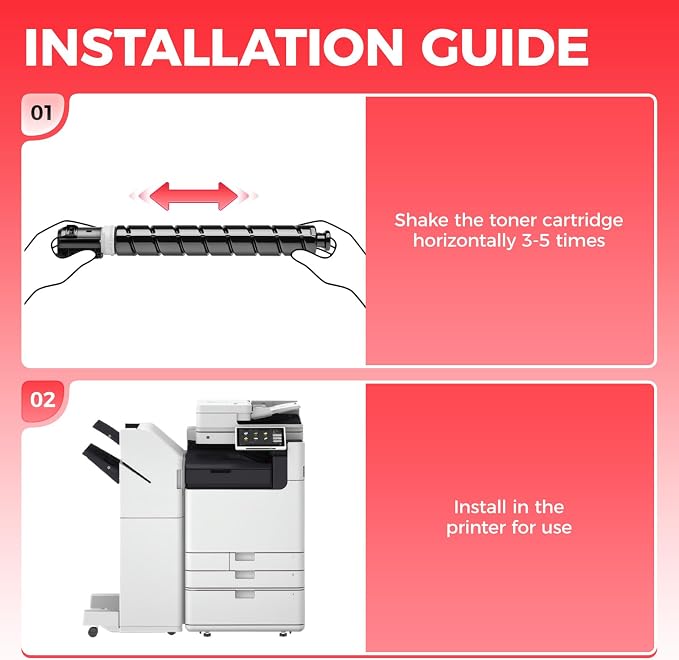 INSTALLATION GUIDE

01

Shake the toner cartridge horizontally 3-5 times

02

Install in the printer for use