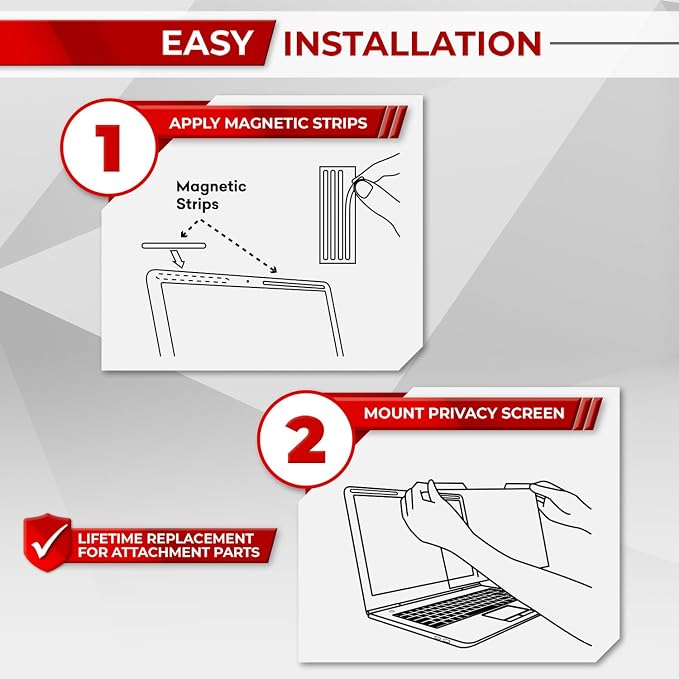 EASY INSTALLATION

1 APPLY MAGNETIC STRIPS

Magnetic Strips

2 MOUNT PRIVACY SCREEN

LIFETIME REPLACEMENT FOR ATTACHMENT PARTS