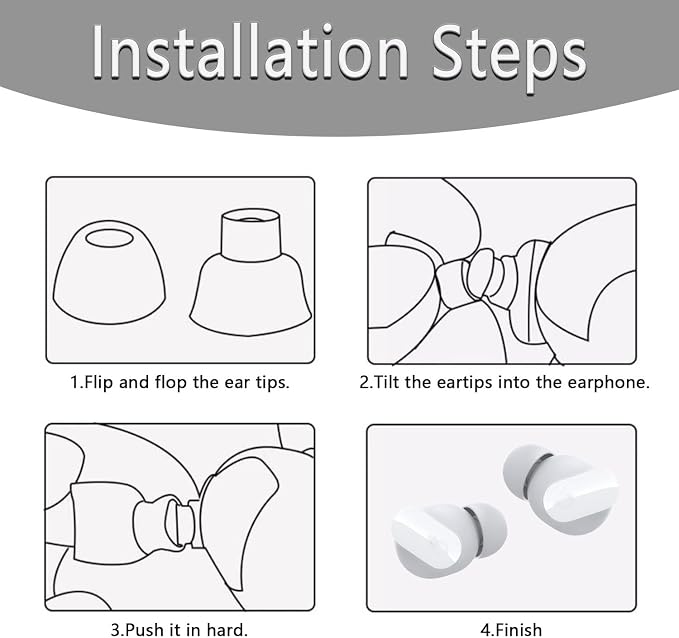 Installation Steps

1.Flip and flop the ear tips.

2.Tilt the eartips into the earphone.

3.Push it in hard.

4.Finish