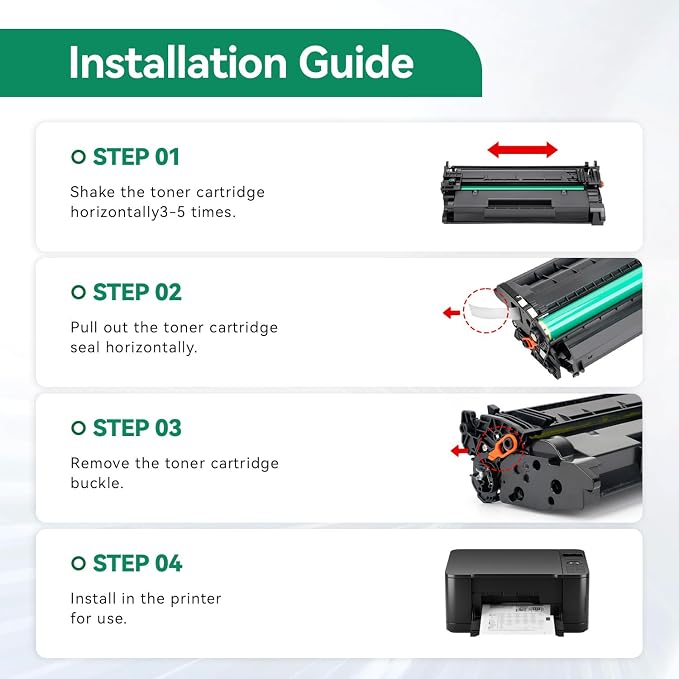 Installation Guide

STEP 01

Shake the toner cartridge horizontally3-5 times.

STEP 02

Pull out the toner cartridge seal horizontally.

STEP 03

Remove the toner cartridge buckle.

STEP 04

Install in the printer for use.