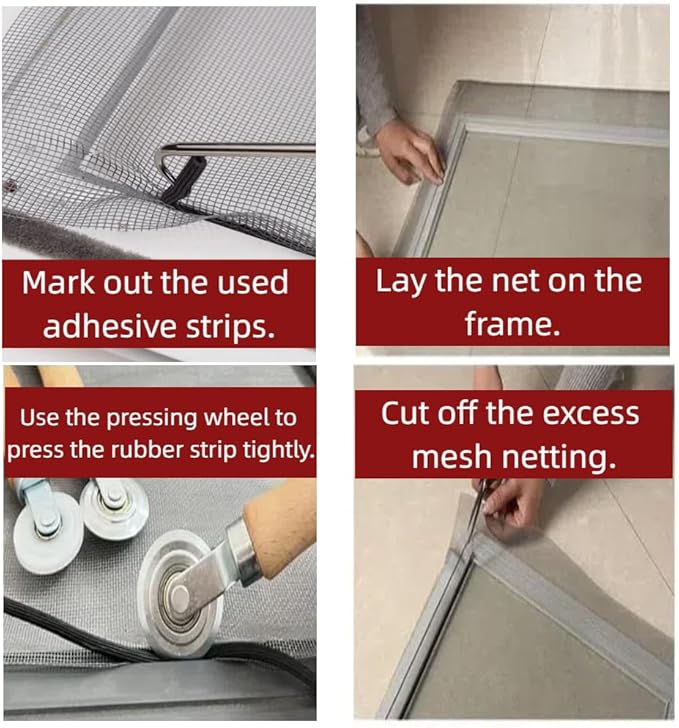 Mark out the used adhesive strips.

Lay the net on the frame.

Use the pressing wheel to press the rubber strip tightly.

Cut off the excess mesh netting.