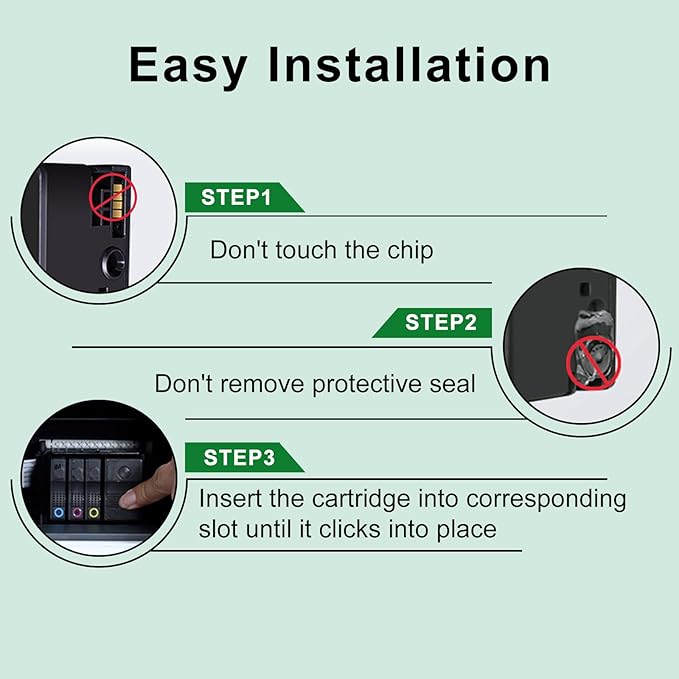 Easy Installation

STEP1

Don't touch the chip

STEP2

Don't remove protective seal

STEP3

Insert the cartridge into corresponding slot until it clicks into place