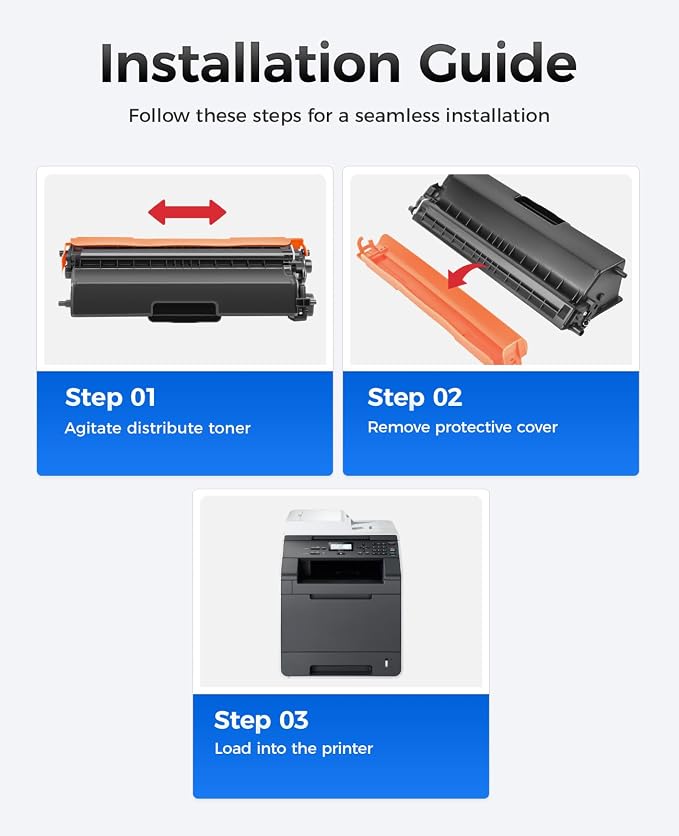 Installation Guide

Follow these steps for a seamless installation

Step 01
Agitate distribute toner

Step 02
Remove protective cover

Step 03
Load into the printer