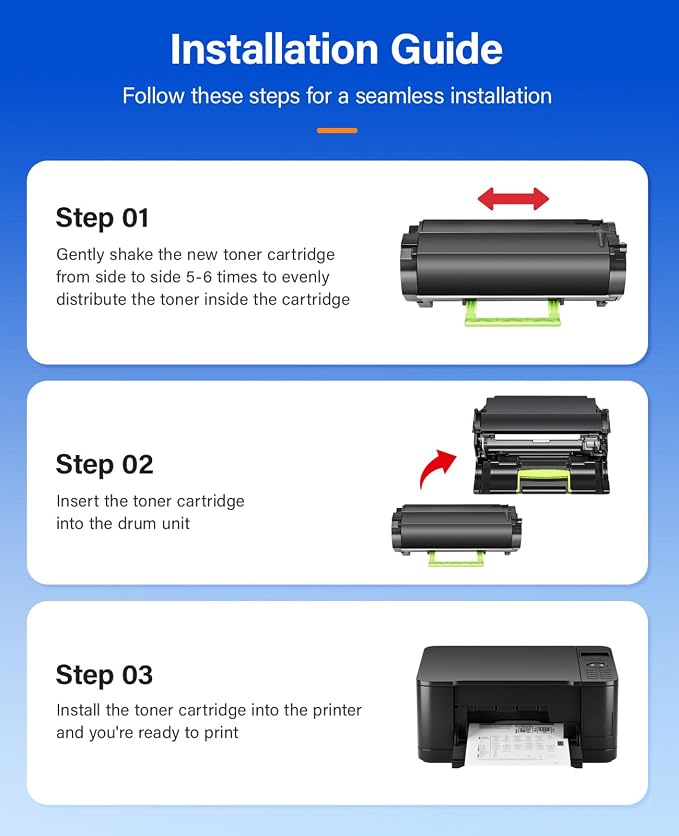 Installation Guide

Follow these steps for a seamless installation

Step 01

Gently shake the new toner cartridge from side to side 5-6 times to evenly distribute the toner inside the cartridge

Step 02

Insert the toner cartridge into the drum unit

Step 03

Install the toner cartridge into the printer and you're ready to print