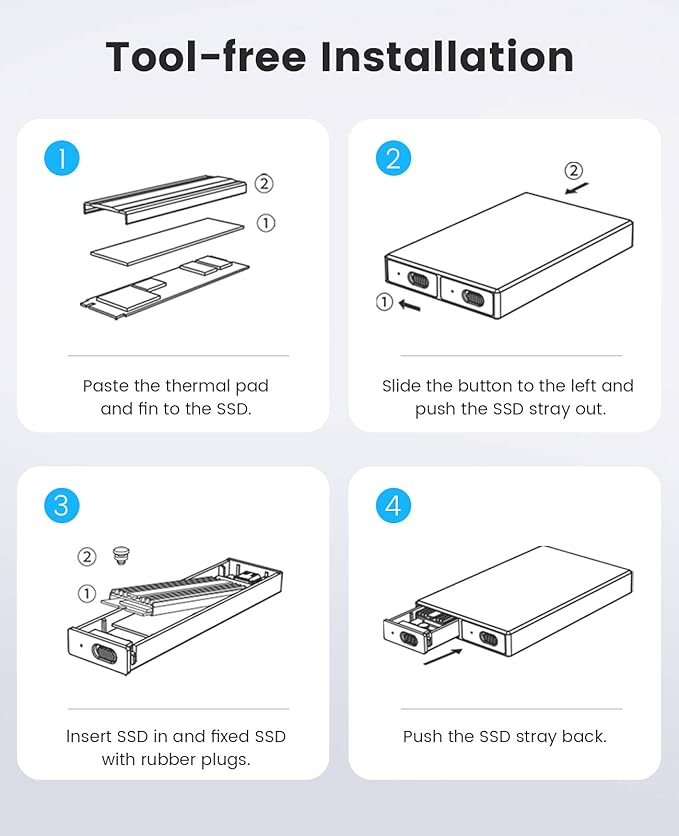 Tool-free Installation

1

②

①

Paste the thermal pad and fin to the SSD.

2

②

①

Slide the button to the left and push the SSD stray out.

3

②

①

Insert SSD in and fixed SSD with rubber plugs.

4

Push the SSD stray back.