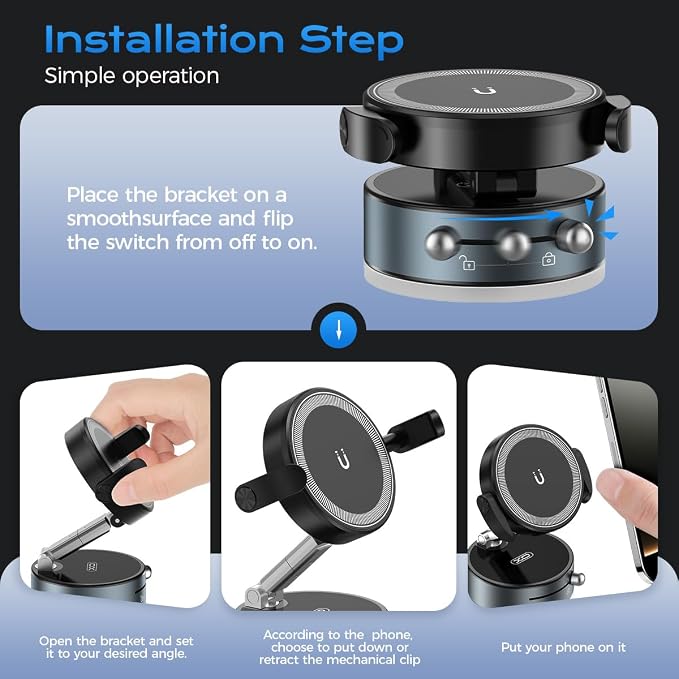 Installation Step
Simple operation

Place the bracket on a smoothsurface and flip the switch from off to on.

Open the bracket and set it to your desired angle.

According to the phone, choose to put down or retract the mechanical clip

Put your phone on it