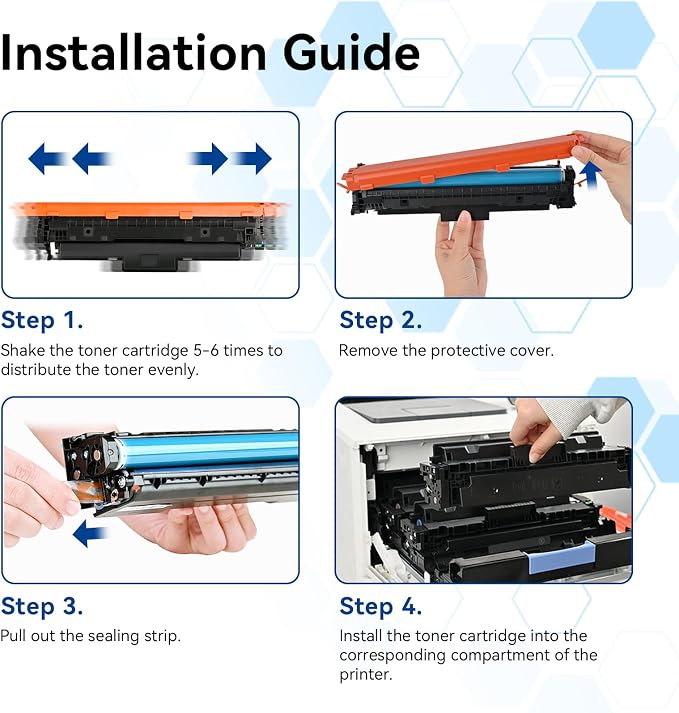 Installation Guide

Step 1.
Shake the toner cartridge 5-6 times to distribute the toner evenly.

Step 2.
Remove the protective cover.

Step 3.
Pull out the sealing strip.

Step 4.
Install the toner cartridge into the corresponding compartment of the printer.