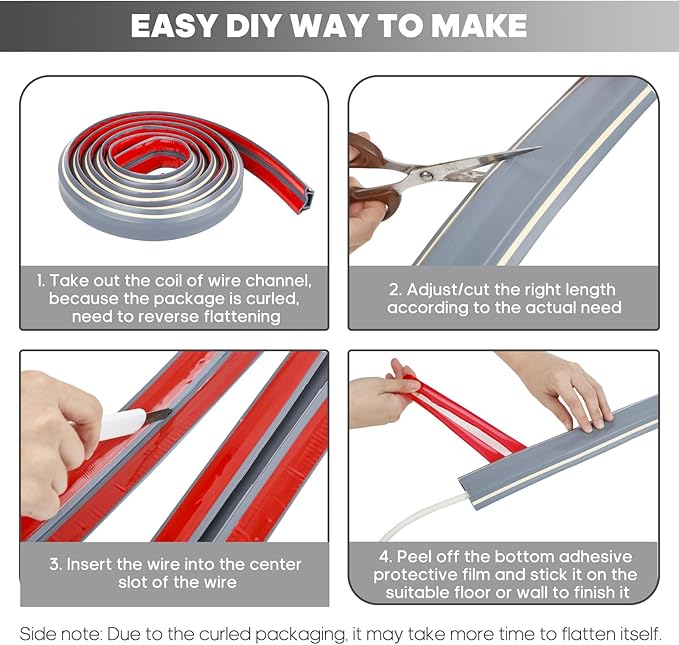 EASY DIY WAY TO MAKE

1. Take out the coil of wire channel, because the package is curled, need to reverse flattening

2. Adjust/cut the right length according to the actual need

3. Insert the wire into the center slot of the wire

4. Peel off the bottom adhesive protective film and stick it on the suitable floor or wall to finish it

Side note: Due to the curled packaging, it may take more time to flatten itself.