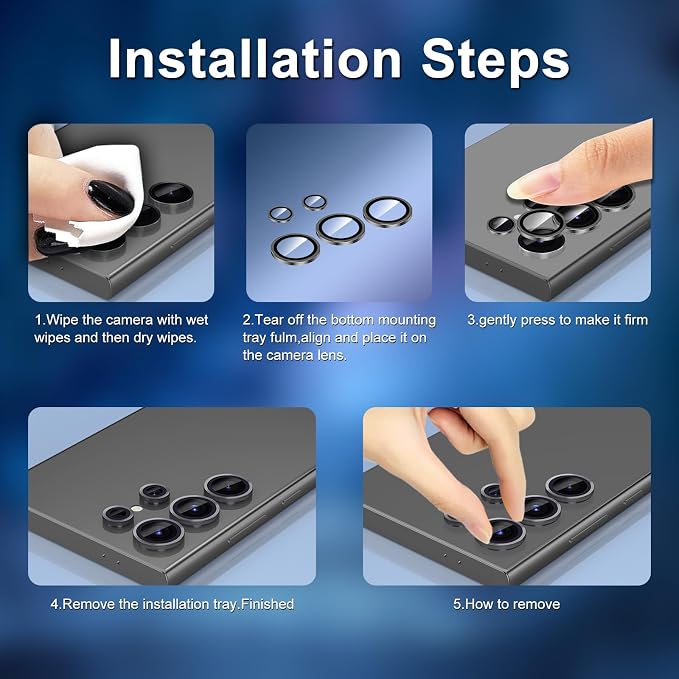 Installation Steps

1.Wipe the camera with wet wipes and then dry wipes.

2.Tear off the bottom mounting tray fulm,align and place it on the camera lens.

3.gently press to make it firm

4.Remove the installation tray.Finished

5.How to remove