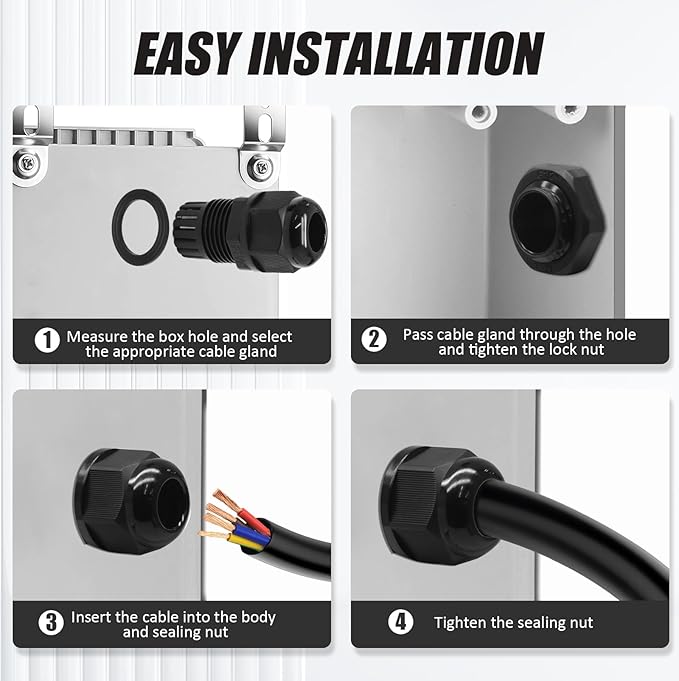 EASY INSTALLATION

1 Measure the box hole and select the appropriate cable gland

2 Pass cable gland through the hole and tighten the lock nut

3 Insert the cable into the body and sealing nut

4 Tighten the sealing nut