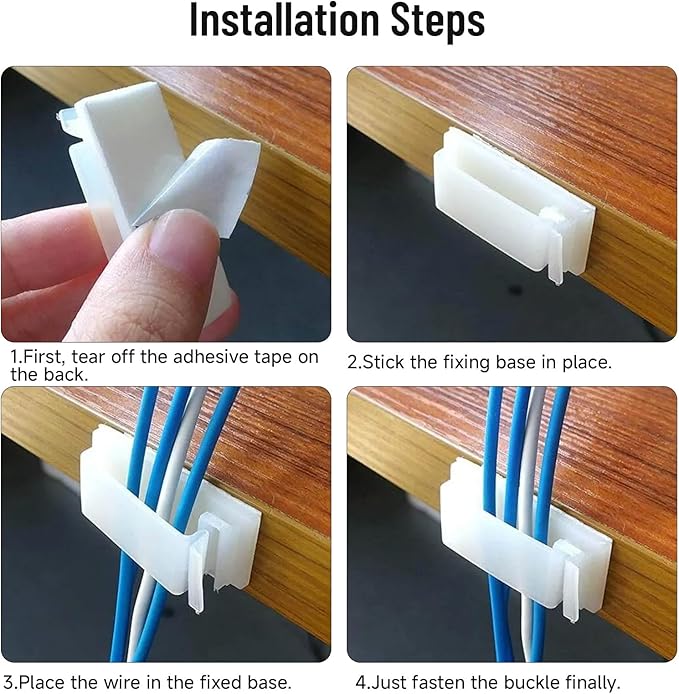 Installation Steps

1.First, tear off the adhesive tape on the back.

2.Stick the fixing base in place.

3.Place the wire in the fixed base.

4.Just fasten the buckle finally.