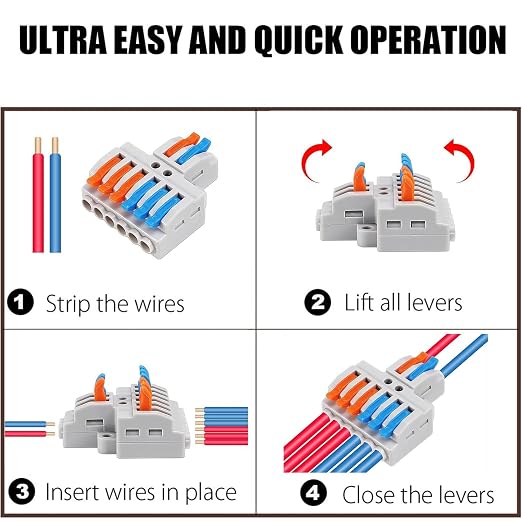 ULTRA EASY AND QUICK OPERATION

1 Strip the wires

2 Lift all levers

3 Insert wires in place

4 Close the levers