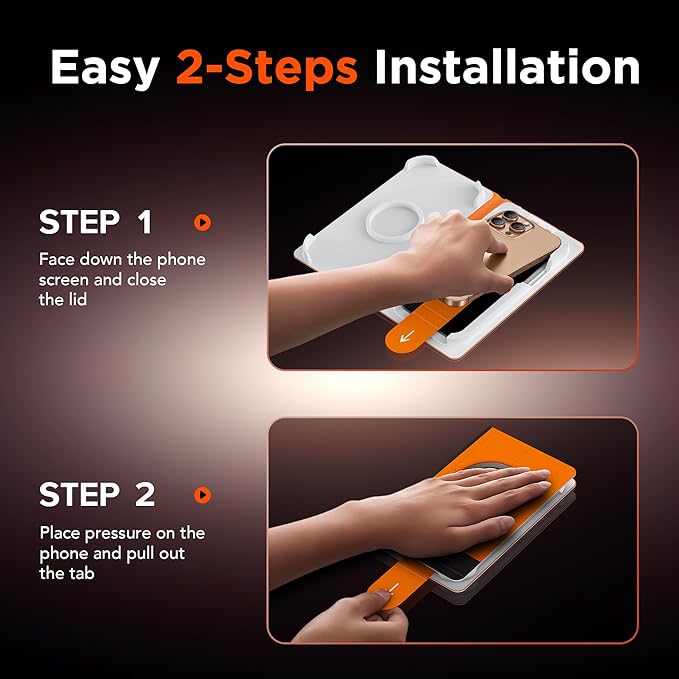 Easy 2-Steps Installation

STEP 1

Face down the phone screen and close the lid

STEP 2

Place pressure on the phone and pull out the tab