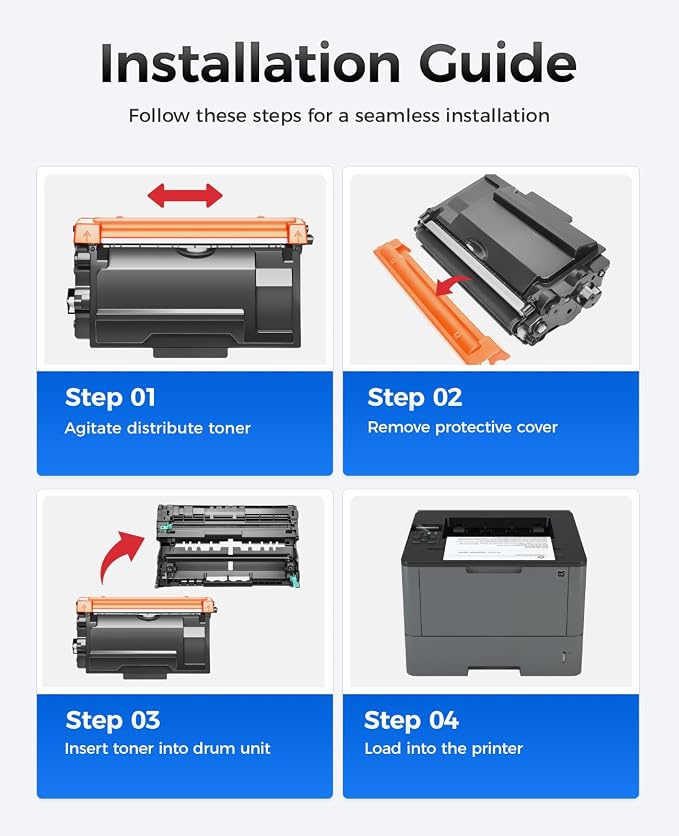 Installation Guide

Follow these steps for a seamless installation

Step 01
Agitate distribute toner

Step 02
Remove protective cover

Step 03
Insert toner into drum unit

Step 04
Load into the printer