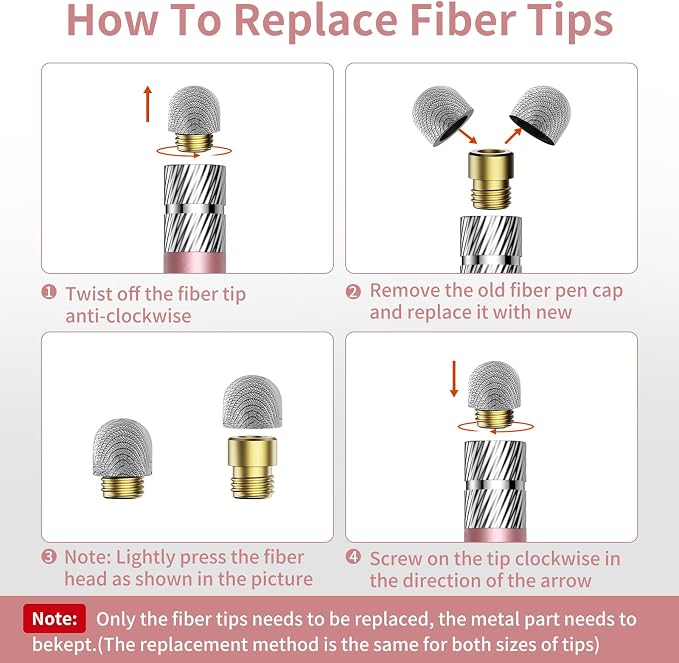 How To Replace Fiber Tips

❶ Twist off the fiber tip anti-clockwise

❷ Remove the old fiber pen cap and replace it with new

❸ Note: Lightly press the fiber head as shown in the picture

❹ Screw on the tip clockwise in the direction of the arrow

Note: Only the fiber tips needs to be replaced, the metal part needs to bekept.(The replacement method is the same for both sizes of tips)