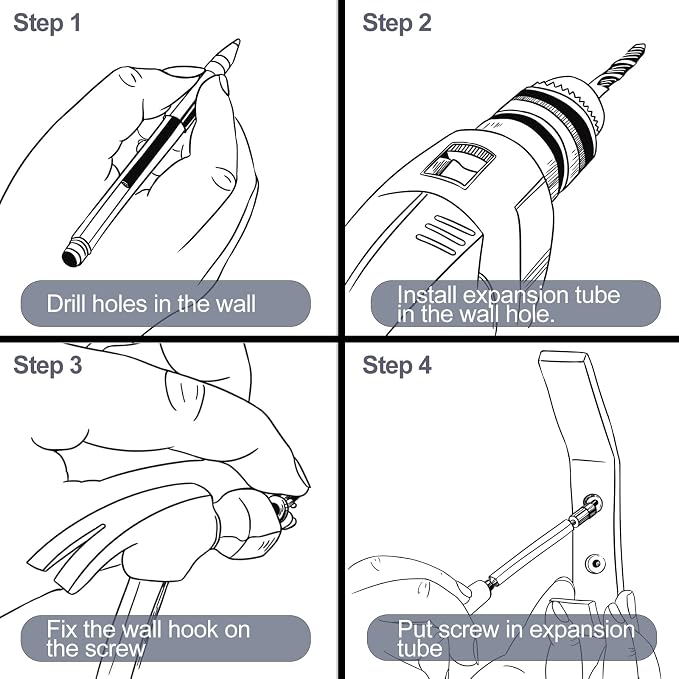 Step 1

Drill holes in the wall

Step 2

Install expansion tube in the wall hole.

Step 3

Fix the wall hook on the screw

Step 4

Put screw in expansion tube