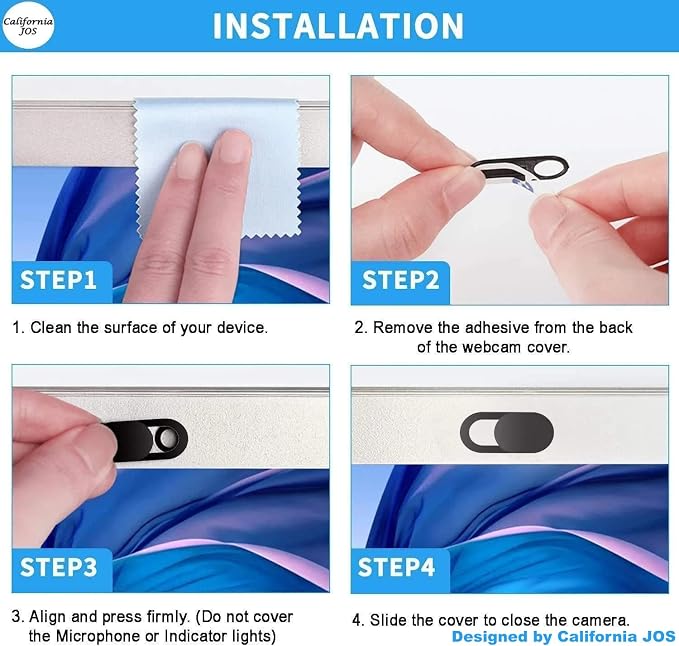 California JOS

INSTALLATION

STEP1

1. Clean the surface of your device.

STEP2

2. Remove the adhesive from the back of the webcam cover.

STEP3

3. Align and press firmly. (Do not cover the Microphone or Indicator lights)

STEP4

4. Slide the cover to close the camera.

Designed by California JOS