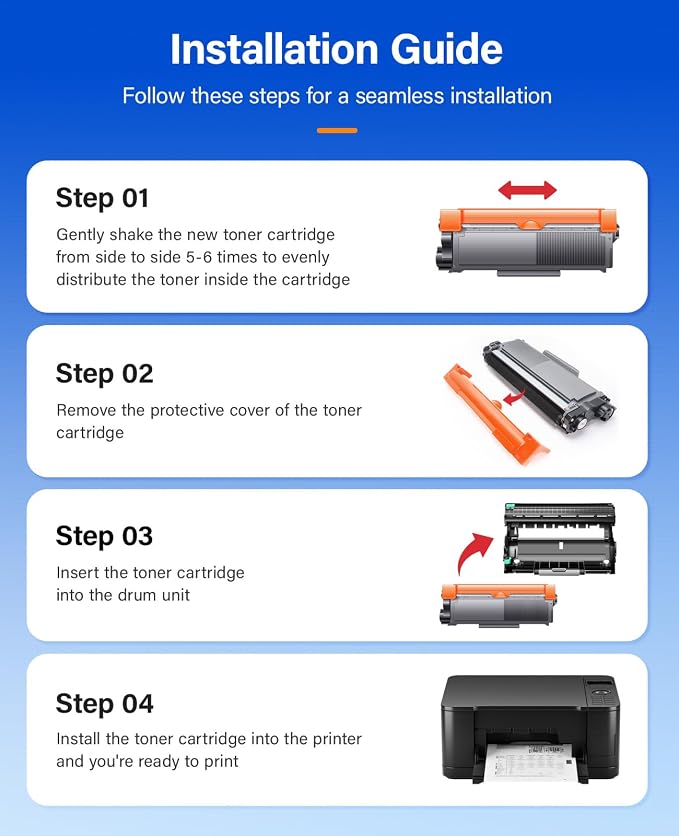 Installation Guide

Follow these steps for a seamless installation

Step 01

Gently shake the new toner cartridge from side to side 5-6 times to evenly distribute the toner inside the cartridge

Step 02

Remove the protective cover of the toner cartridge

Step 03

Insert the toner cartridge into the drum unit

Step 04

Install the toner cartridge into the printer and you're ready to print