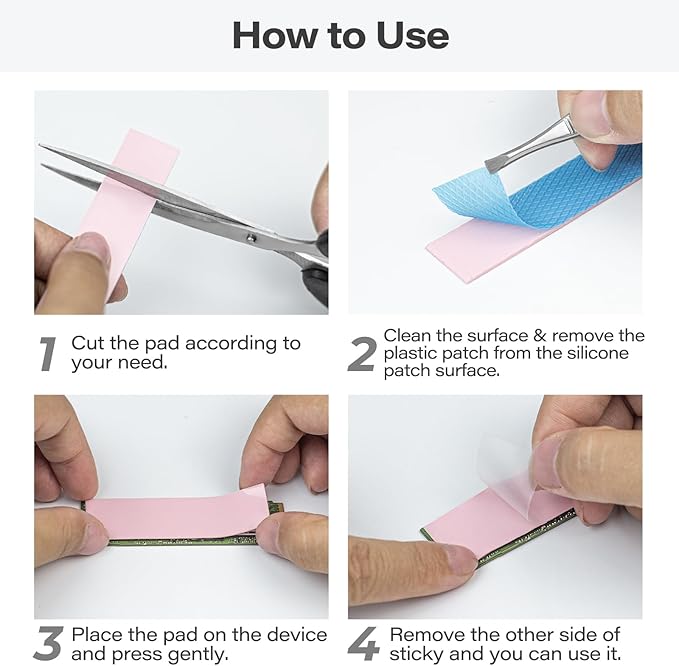 How to Use

1 Cut the pad according to your need.

2 Clean the surface & remove the plastic patch from the silicone patch surface.

3 Place the pad on the device and press gently.

4 Remove the other side of sticky and you can use it.