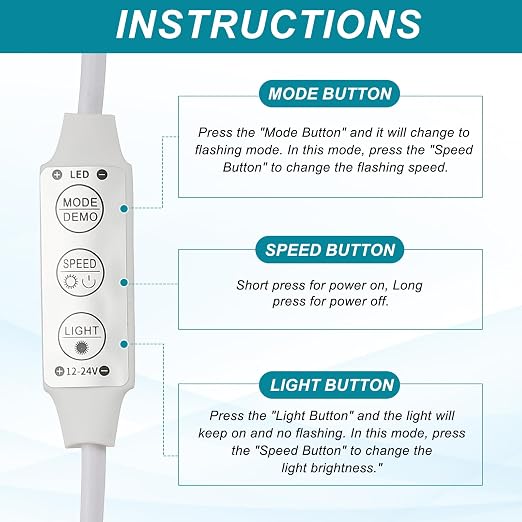 INSTRUCTIONS

LED

MODE
DEMO

SPEED

LIGHT

12-24V

MODE BUTTON

Press the "Mode Button" and it will change to flashing mode. In this mode, press the "Speed Button" to change the flashing speed.

SPEED BUTTON

Short press for power on, Long press for power off.

LIGHT BUTTON

Press the "Light Button" and the light will keep on and no flashing. In this mode, press the "Speed Button" to change the light brightness."