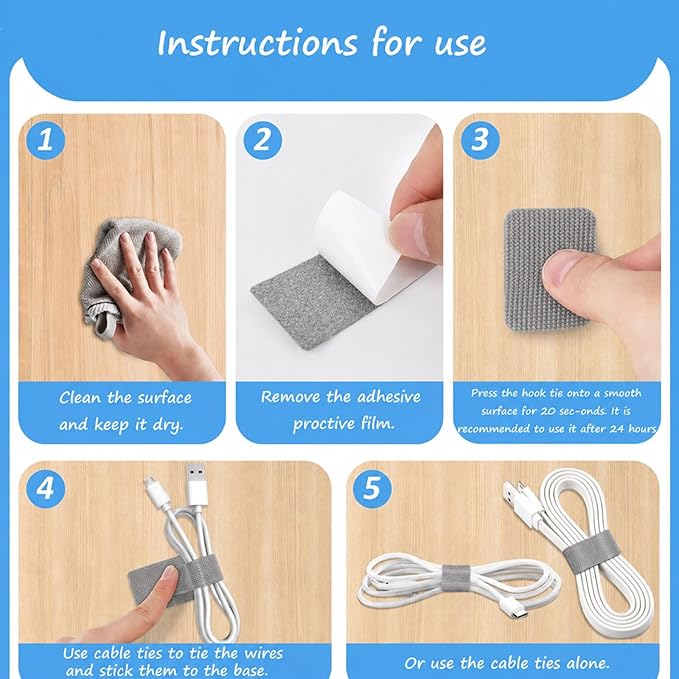 Instructions for use

1

Clean the surface and keep it dry.

2

Remove the adhesive proctive film.

3

Press the hook tie onto a smooth surface for 20 sec-onds. It is recommended to use it after 24 hours

4

Use cable ties to tie the wires and stick them to the base.

5

Or use the cable ties alone.