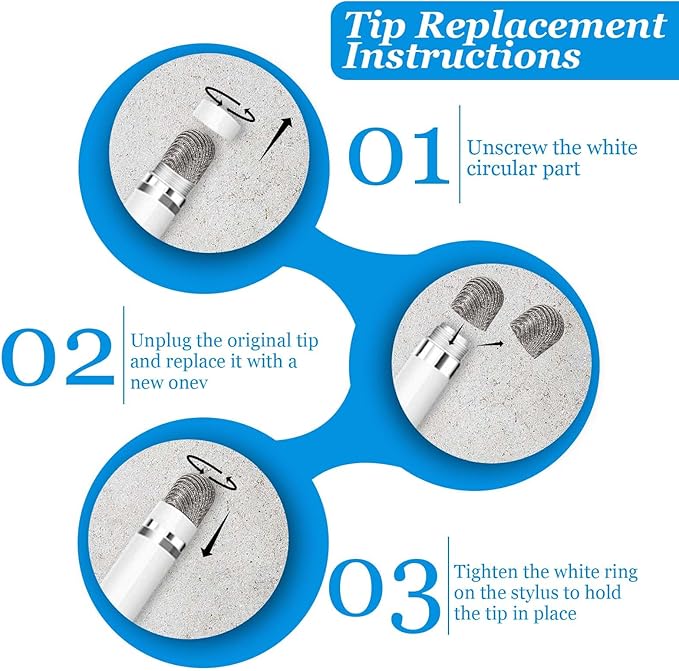 Tip Replacement Instructions

01 Unscrew the white circular part

02 Unplug the original tip and replace it with a new onev

03 Tighten the white ring on the stylus to hold the tip in place