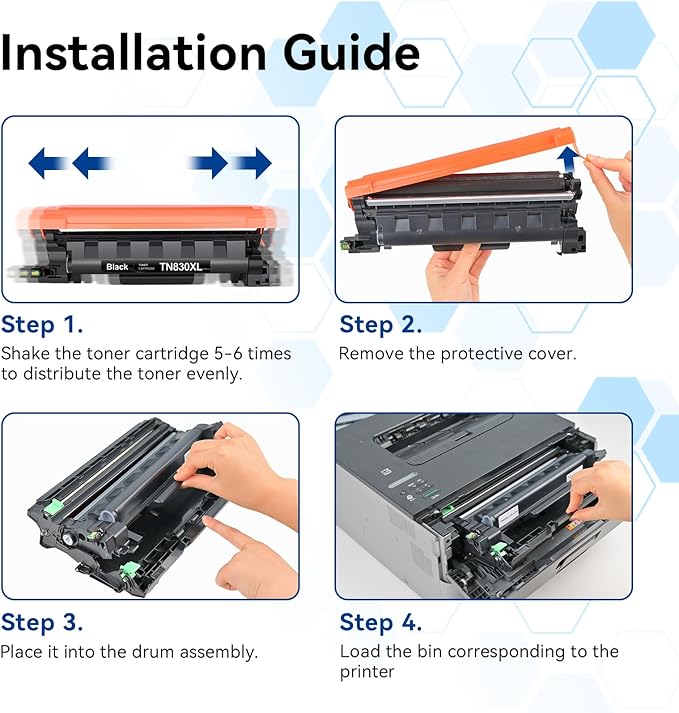 Installation Guide

Black TONER CARTRIDGE TN830XL

Step 1.
Shake the toner cartridge 5-6 times to distribute the toner evenly.

Step 2.
Remove the protective cover.

Step 3.
Place it into the drum assembly.

Step 4.
Load the bin corresponding to the printer