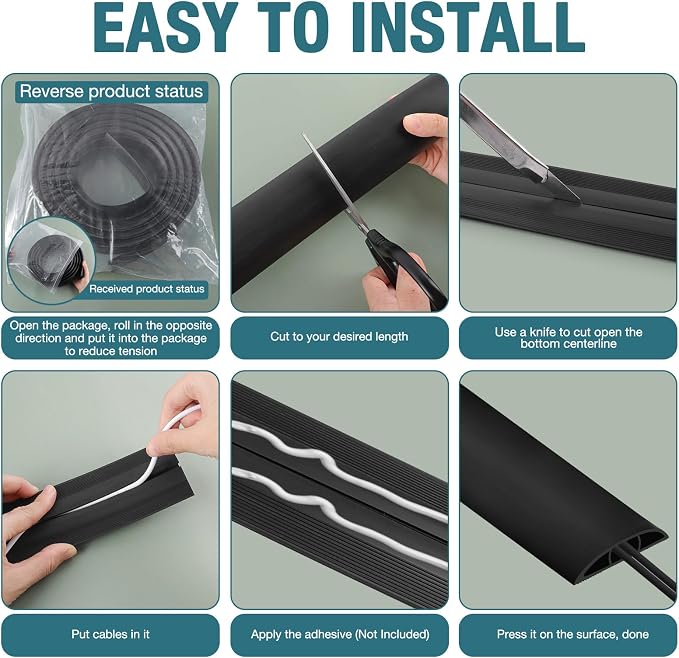 EASY TO INSTALL

Reverse product status

Received product status

Open the package, roll in the opposite direction and put it into the package to reduce tension

Cut to your desired length

Use a knife to cut open the bottom centerline

Put cables in it

Apply the adhesive (Not Included)

Press it on the surface, done