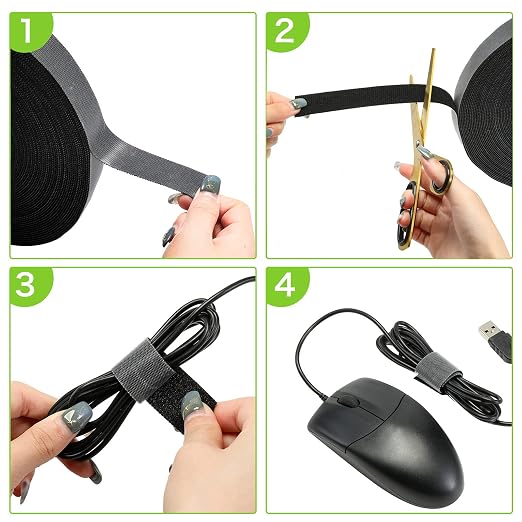 1

2

3

4