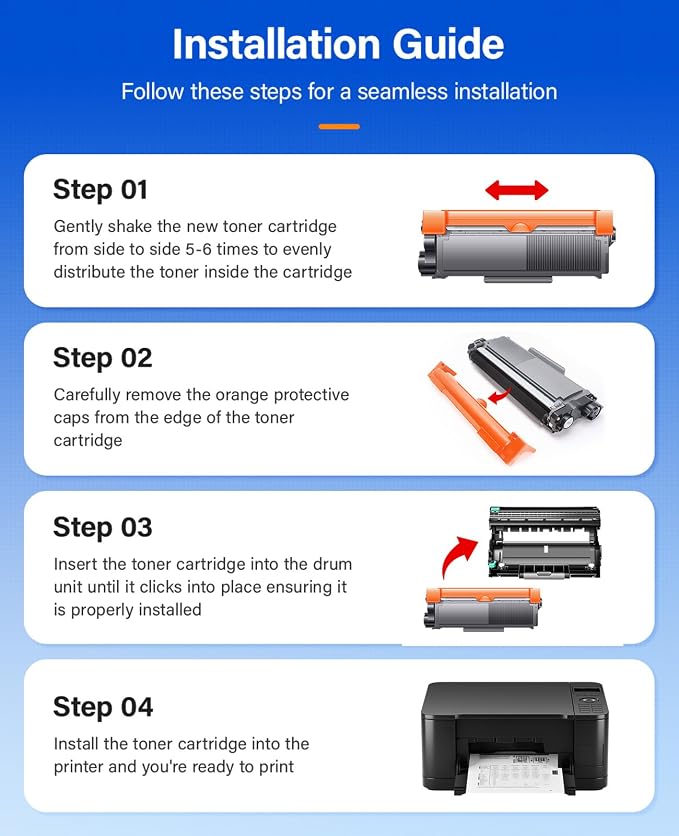 Installation Guide

Follow these steps for a seamless installation

Step 01

Gently shake the new toner cartridge from side to side 5-6 times to evenly distribute the toner inside the cartridge

Step 02

Carefully remove the orange protective caps from the edge of the toner cartridge

Step 03

Insert the toner cartridge into the drum unit until it clicks into place ensuring it is properly installed

Step 04

Install the toner cartridge into the printer and you're ready to print