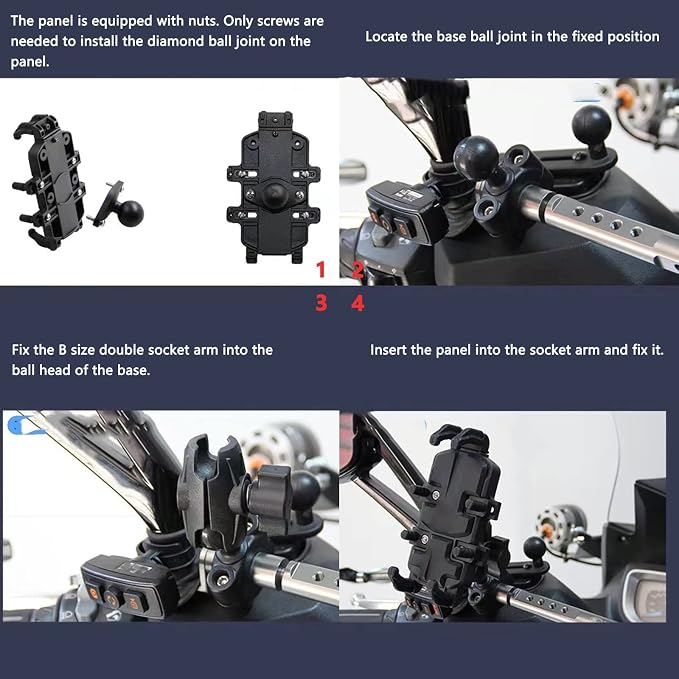 The panel is equipped with nuts. Only screws are needed to install the diamond ball joint on the panel.

Locate the base ball joint in the fixed position

1

2

3

4

Fix the B size double socket arm into the ball head of the base.

Insert the panel into the socket arm and fix it.