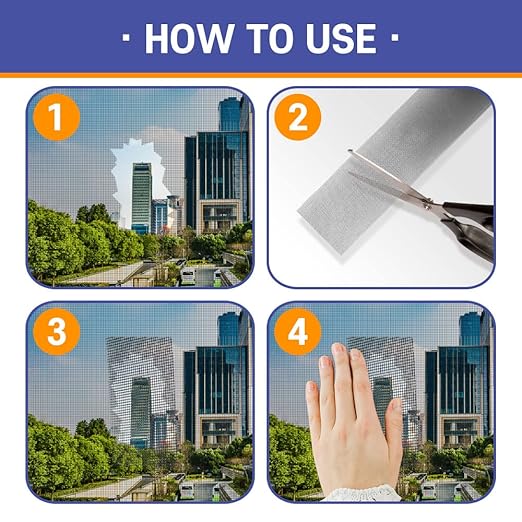 · HOW TO USE ·

1

2

3

4