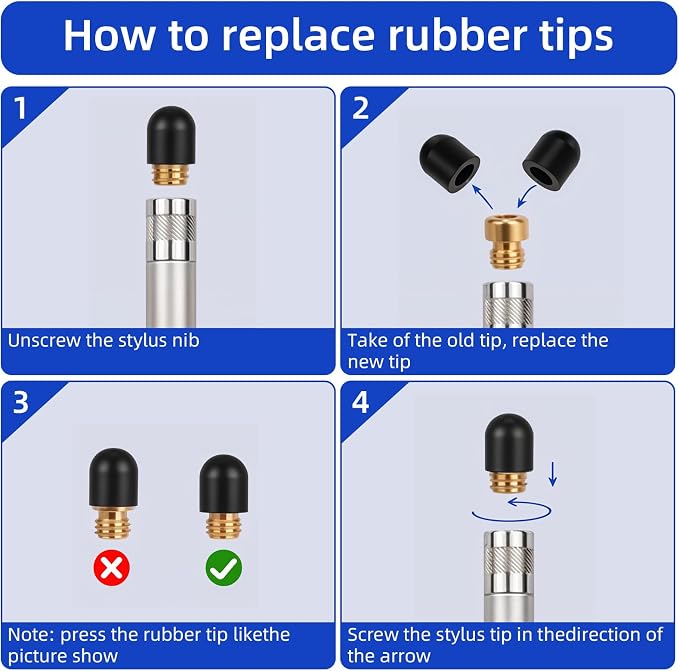 How to replace rubber tips

1

Unscrew the stylus nib

2

Take of the old tip, replace the new tip

3

Note: press the rubber tip likethe picture show

4

Screw the stylus tip in thedirection of the arrow