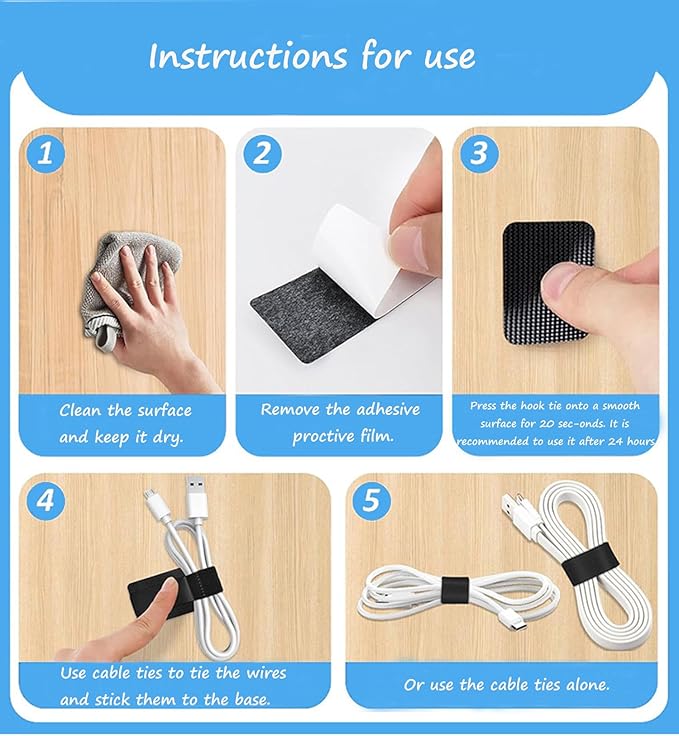 Instructions for use

1

Clean the surface and keep it dry.

2

Remove the adhesive proctive film.

3

Press the hook tie onto a smooth surface for 20 sec-onds. It is recommended to use it after 24 hours

4

Use cable ties to tie the wires and stick them to the base.

5

Or use the cable ties alone.