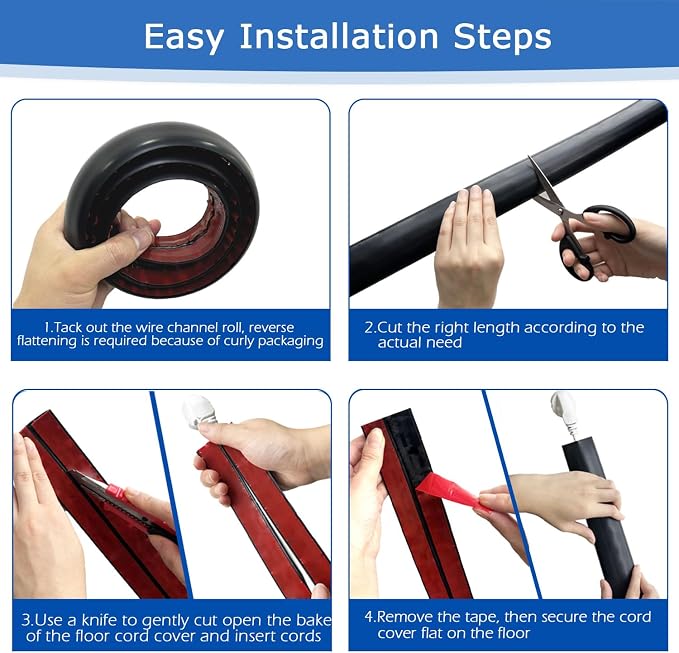 Easy Installation Steps

1.Tack out the wire channel roll, reverse flattening is required because of curly packaging

2.Cut the right length according to the actual need

3.Use a knife to gently cut open the bake of the floor cord cover and insert cords

4.Remove the tape, then secure the cord cover flat on the floor