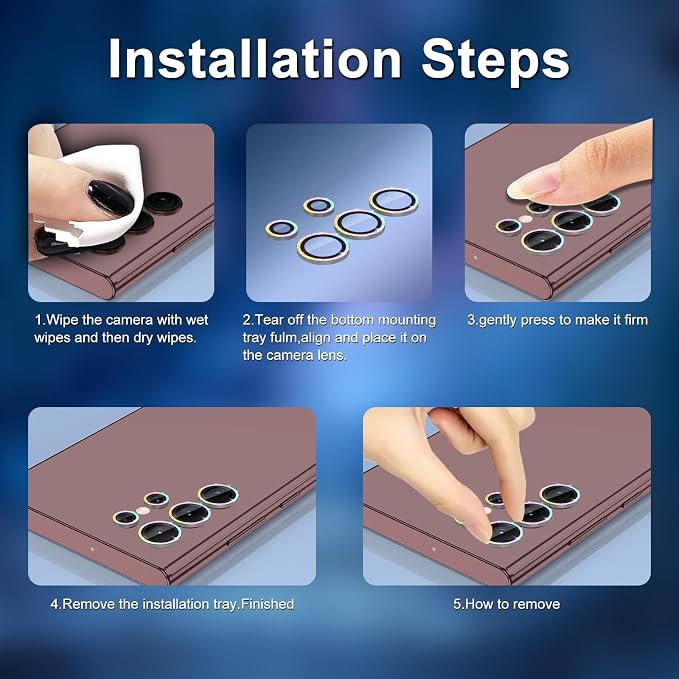 Installation Steps

1.Wipe the camera with wet wipes and then dry wipes.

2.Tear off the bottom mounting tray fulm,align and place it on the camera lens.

3.gently press to make it firm

4.Remove the installation tray.Finished

5.How to remove