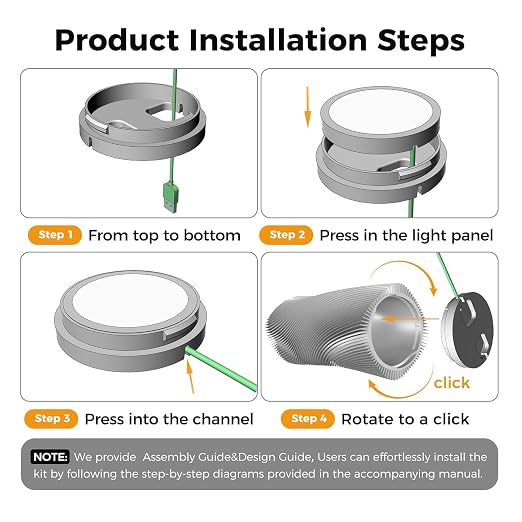 Product Installation Steps

Step 1 From top to bottom

Step 2 Press in the light panel

Step 3 Press into the channel

click

Step 4 Rotate to a click

NOTE: We provide Assembly Guide&Design Guide, Users can effortlessly install the kit by following the step-by-step diagrams provided in the accompanying manual.