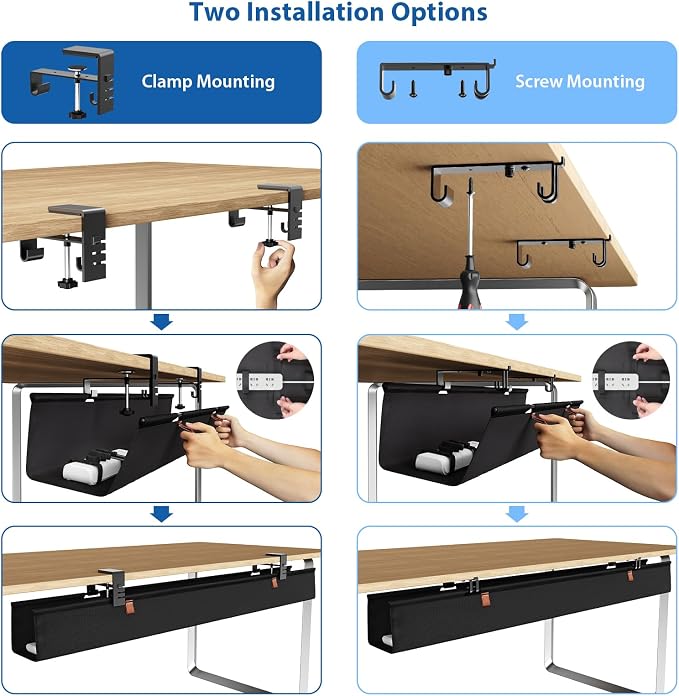 Two Installation Options

Clamp Mounting

Screw Mounting