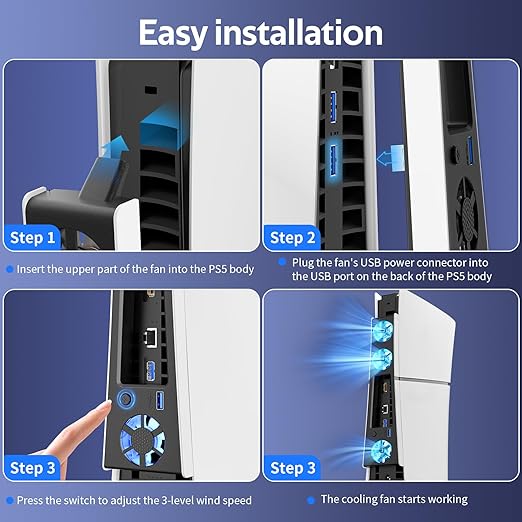 Easy installation

Step 1

Insert the upper part of the fan into the PS5 body

Step 2

Plug the fan's USB power connector into the USB port on the back of the PS5 body

Step 3

Press the switch to adjust the 3-level wind speed

Step 3

The cooling fan starts working