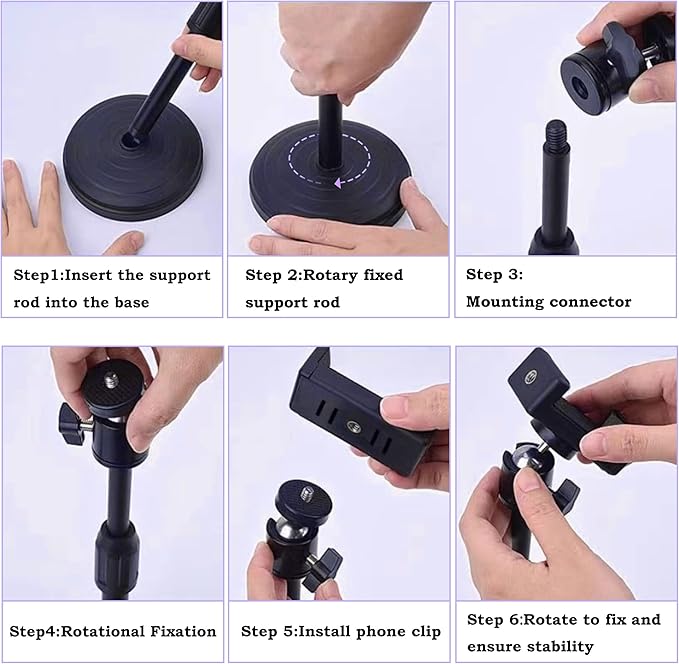 Step1:Insert the support rod into the base

Step 2:Rotary fixed support rod

Step 3: Mounting connector

Step4:Rotational Fixation

Step 5:Install phone clip

Step 6:Rotate to fix and ensure stability