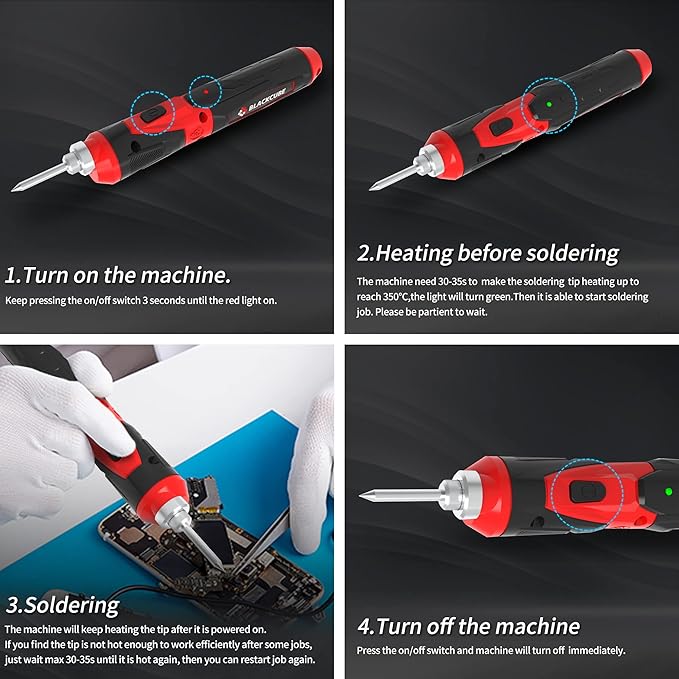 BLACKCURE

1.Turn on the machine.
Keep pressing the on/off switch 3 seconds until the red light on.

2.Heating before soldering
The machine need 30-35s to make the soldering tip heating up to reach 350°C,the light will turn green.Then it is able to start soldering job. Please be partient to wait.

3.Soldering
The machine will keep heating the tip after it is powered on. If you find the tip is not hot enough to work efficiently after some jobs, just wait max 30-35s until it is hot again, then you can restart job again.

4.Turn off the machine
Press the on/off switch and machine will turn off immediately.