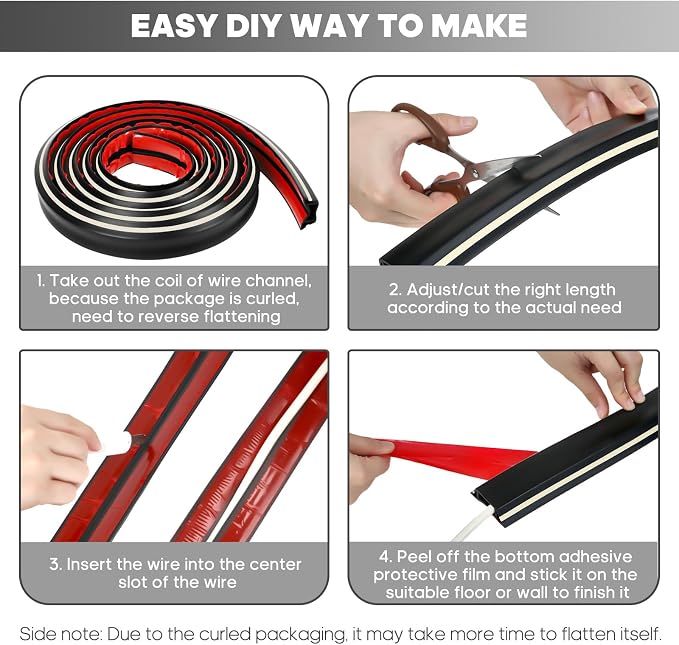 EASY DIY WAY TO MAKE

1. Take out the coil of wire channel, because the package is curled, need to reverse flattening

2. Adjust/cut the right length according to the actual need

3. Insert the wire into the center slot of the wire

4. Peel off the bottom adhesive protective film and stick it on the suitable floor or wall to finish it

Side note: Due to the curled packaging, it may take more time to flatten itself.