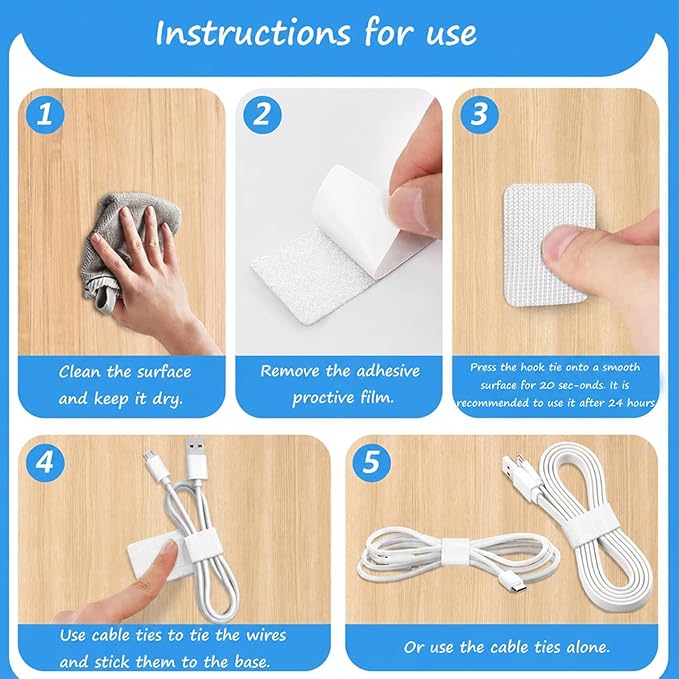 Instructions for use

1

Clean the surface and keep it dry.

2

Remove the adhesive proctive film.

3

Press the hook tie onto a smooth surface for 20 sec-onds. It is recommended to use it after 24 hours

4

Use cable ties to tie the wires and stick them to the base.

5

Or use the cable ties alone.