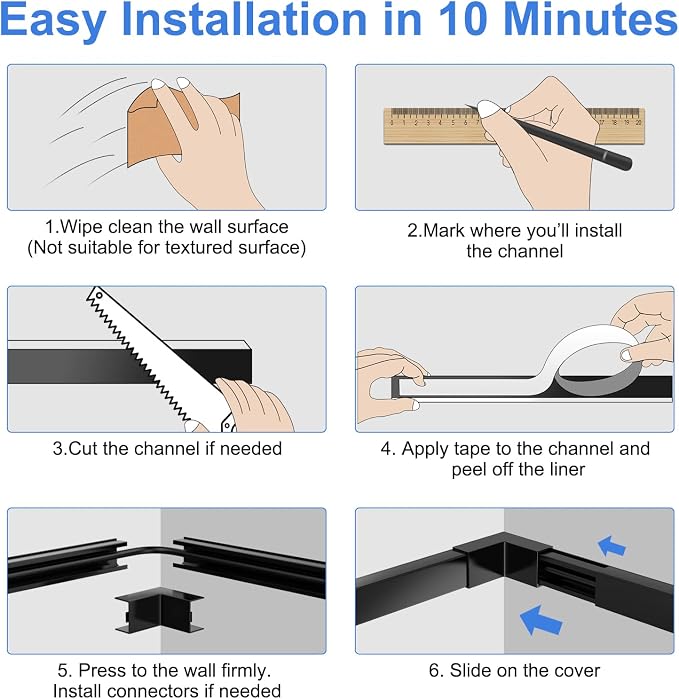 Easy Installation in 10 Minutes

1.Wipe clean the wall surface (Not suitable for textured surface)

2.Mark where you'll install the channel

3.Cut the channel if needed

4. Apply tape to the channel and peel off the liner

5. Press to the wall firmly. Install connectors if needed

6. Slide on the cover