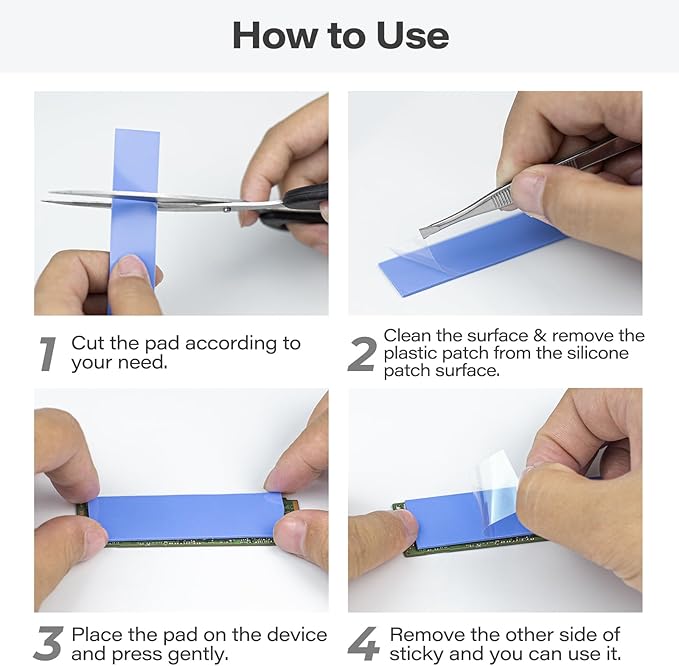 How to Use

1 Cut the pad according to your need.

2 Clean the surface & remove the plastic patch from the silicone patch surface.

3 Place the pad on the device and press gently.

4 Remove the other side of sticky and you can use it.